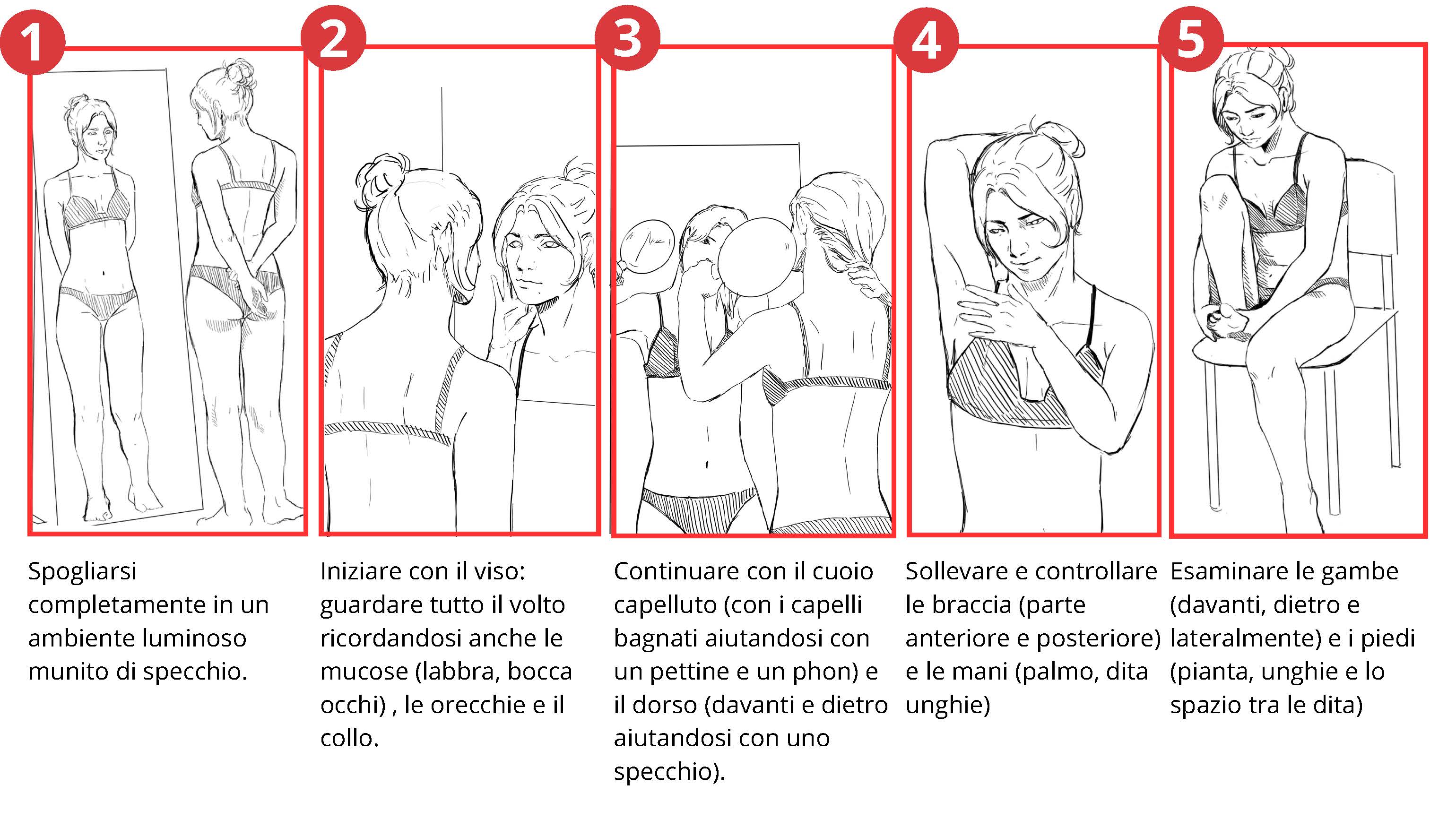 1

Spogliarsi completamente in un ambiente luminoso munito di specchio.

2

Iniziare con il viso: guardare tutto il volto ricordandosi anche le mucose (labbra, bocca occhi) , le orecchie e il collo.

3

Continuare con il cuoio capelluto (con i capelli bagnati aiutandosi con un pettine e un phon) e il dorso (davanti e dietro aiutandosi con uno specchio).

4

Sollevare e controllare le braccia (parte anteriore e posteriore) e le mani (palmo, dita unghie)

5

Esaminare le gambe (davanti, dietro e lateralmente) e i piedi (pianta, unghie e lo spazio tra le dita)